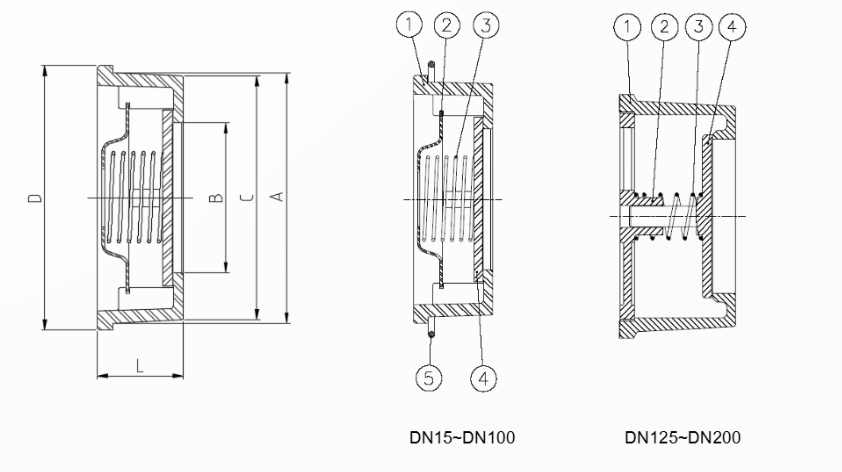 D B C A L

1 2 3

5 4

DN15~DN100

1 2 3 4

DN125~DN200